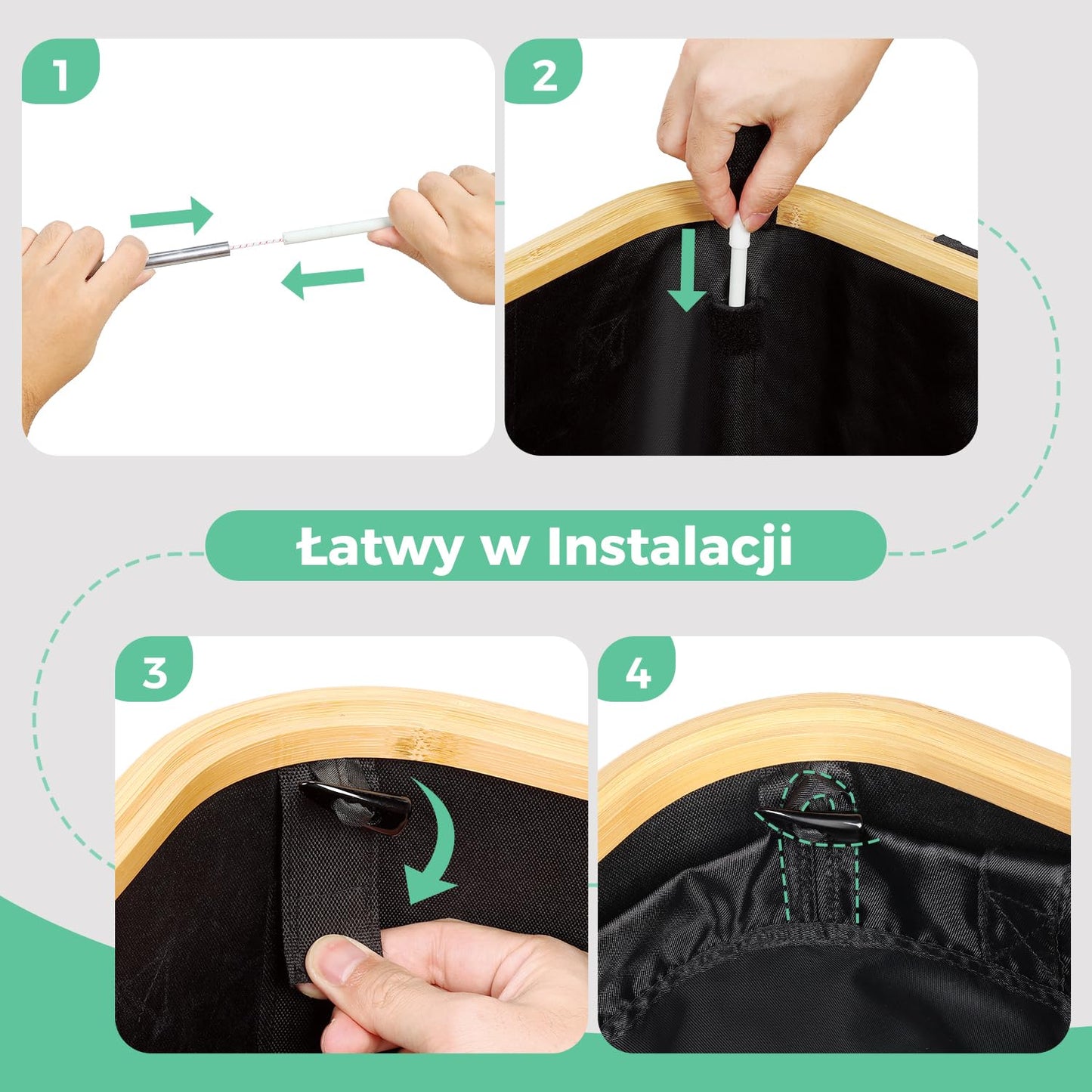 1

2

Łatwy w Instalacji

3

4