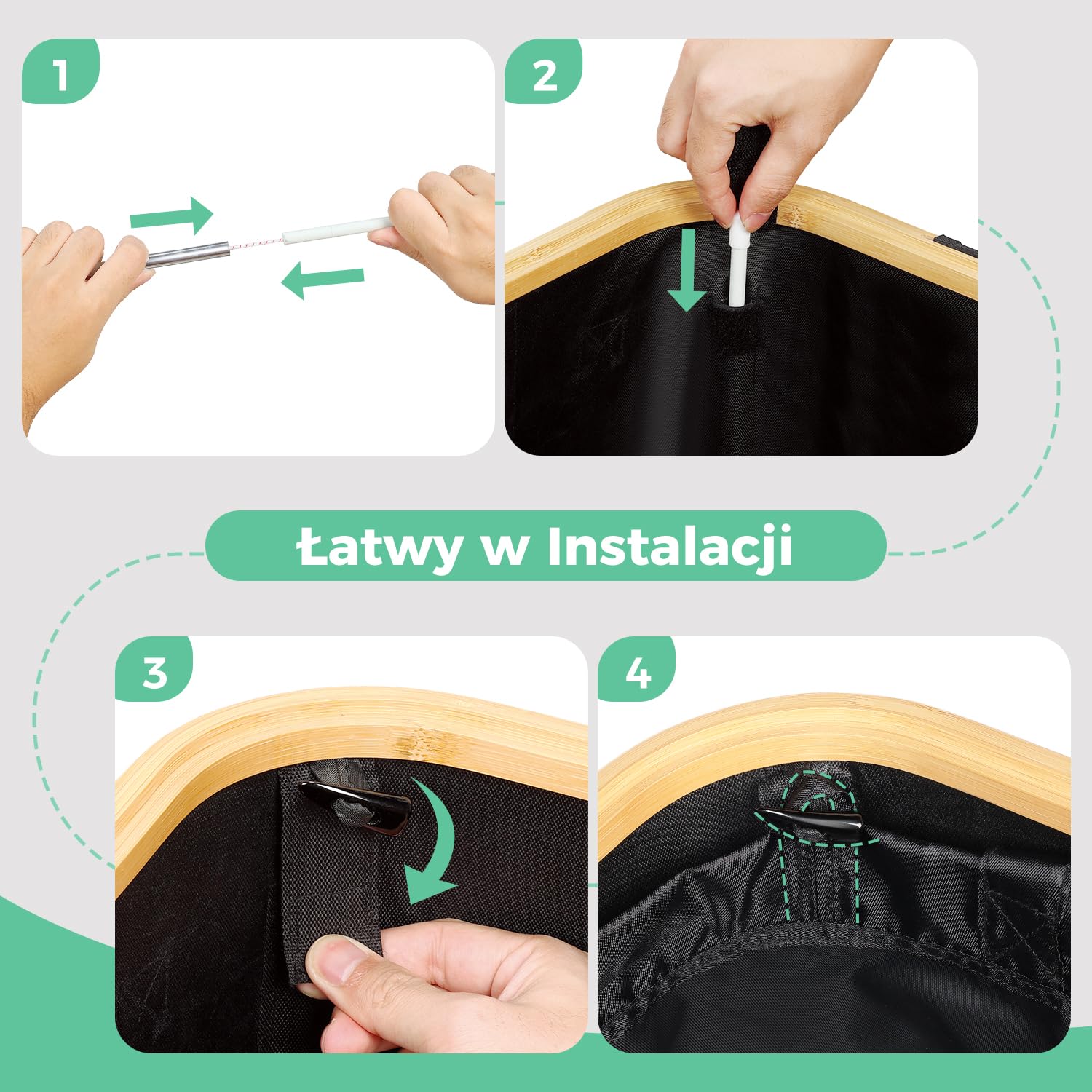 1

2

Łatwy w Instalacji

3

4