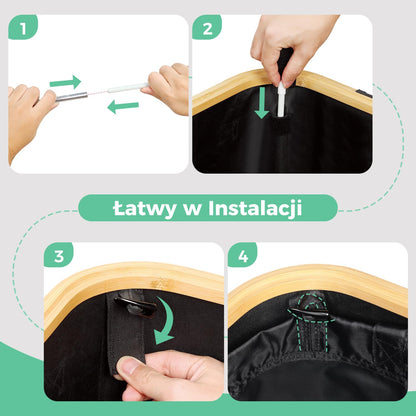 1

2

Łatwy w Instalacji

3

4